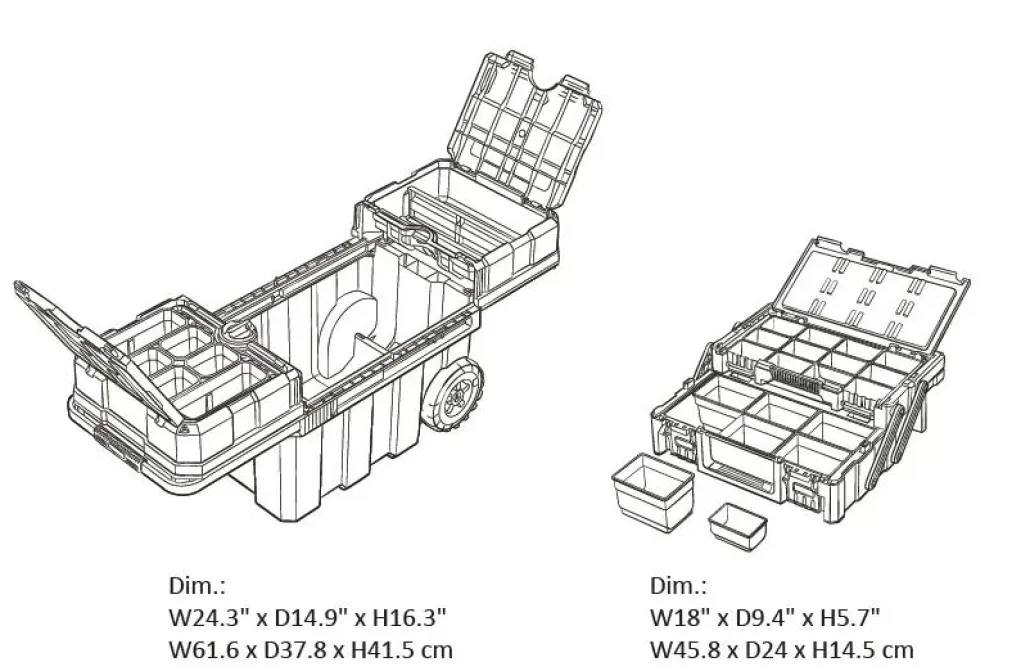 Dim.:
W24.3" x D14.9" x H16.3"
W61.6 x D37.8 x H41.5 cm

Dim.:
W18" x D9.4" x H5.7"
W45.8 x D24 x H14.5 cm